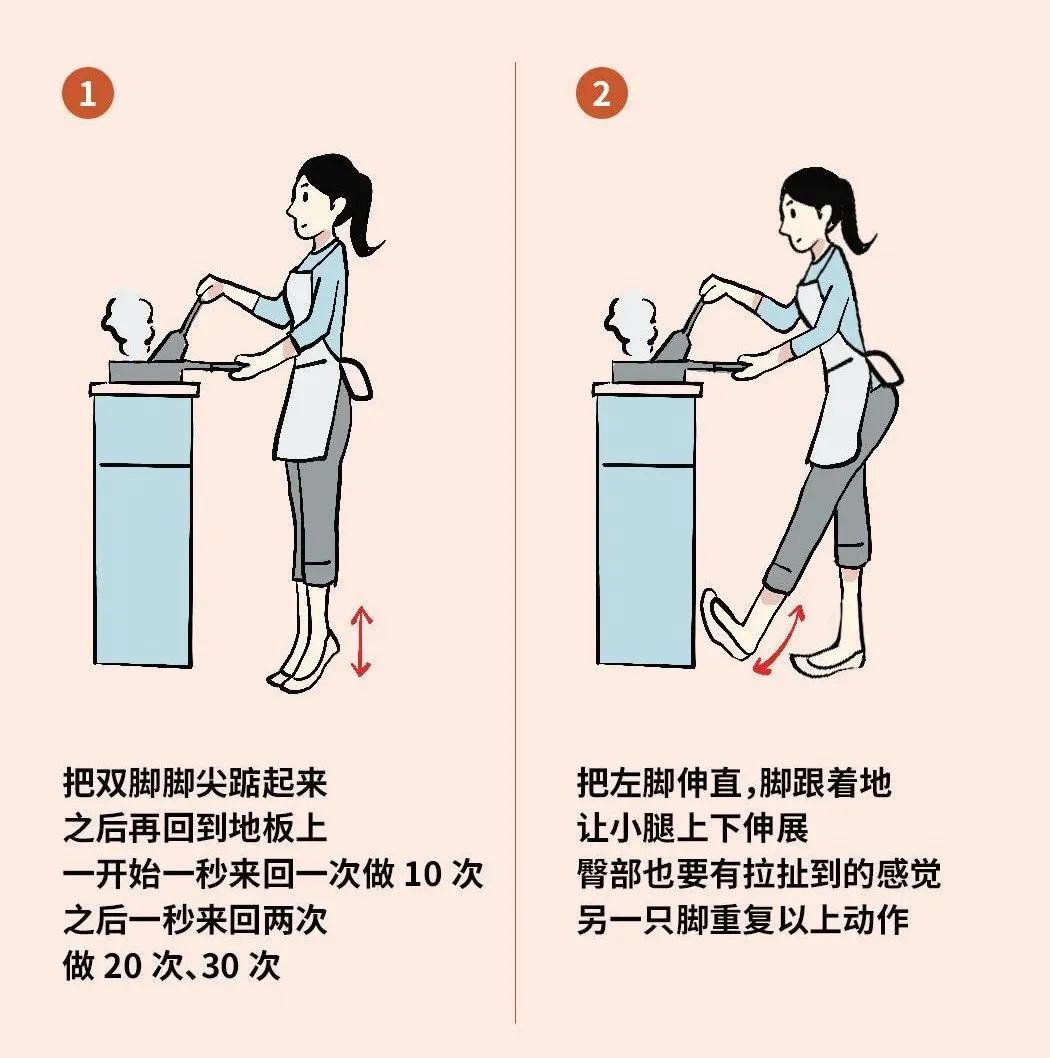 1

把双脚脚尖踮起来
之后再回到地板上
一开始一秒来回一次做 10 次
之后一秒来回两次
做 20 次、30 次

2

把左脚伸直，脚跟着地
让小腿上下伸展
臀部也要有拉扯到的感觉
另一只脚重复以上动作