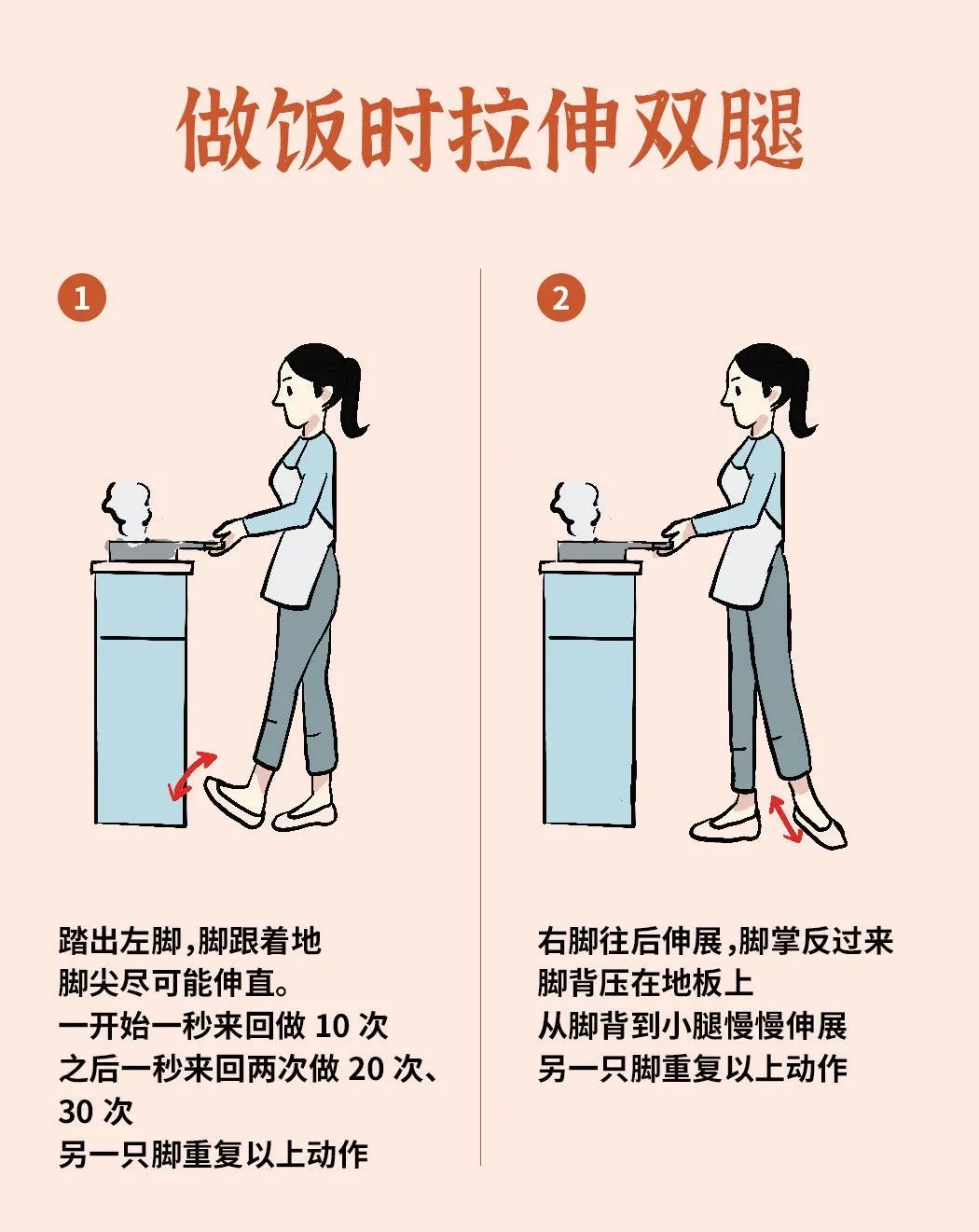 做饭时拉伸双腿

1

踏出左脚，脚跟着地
脚尖尽可能伸直。
一开始一秒来回做 10 次
之后一秒来回两次做 20 次、30 次
另一只脚重复以上动作

2

右脚往后伸展，脚掌反过来
脚背压在地板上
从脚背到小腿慢慢伸展
另一只脚重复以上动作